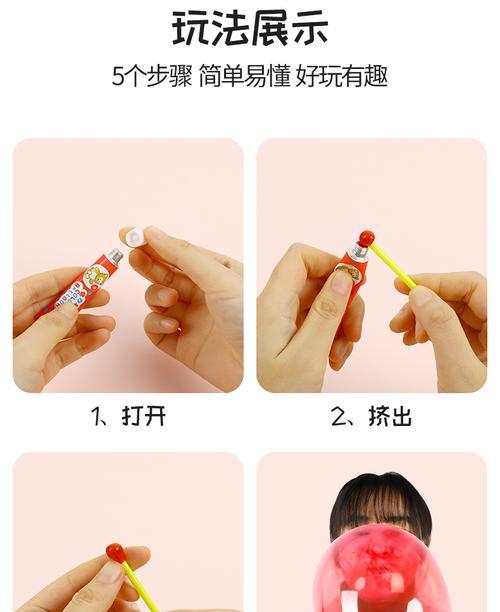 玩法展示

5个步骤 简单易懂 好玩有趣

1、打开

2、挤出